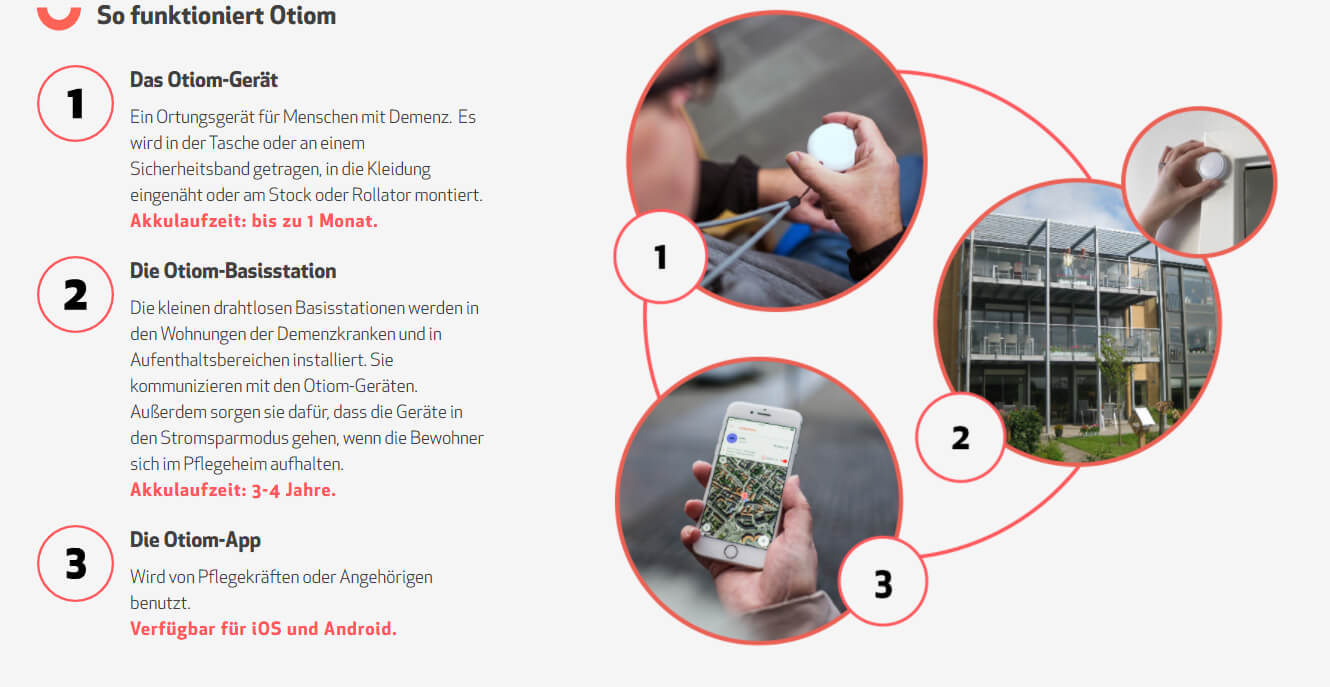 So funktioniert Otiom

1

Das Otiom-Gerät

Ein Ortungsgerät für Menschen mit Demenz. Es wird in der Tasche oder an einem Sicherheitsband getragen, in die Kleidung eingenäht oder am Stock oder Rollator montiert.
Akkulaufzeit: bis zu 1 Monat.

2

Die Otiom-Basisstation

Die kleinen drahtlosen Basisstationen werden in den Wohnungen der Demenzkranken und in Aufenthaltsbereichen installiert. Sie kommunizieren mit den Otiom-Geräten. Außerdem sorgen sie dafür, dass die Geräte in den Stromsparmodus gehen, wenn die Bewohner sich im Pflegeheim aufhalten.
Akkulaufzeit: 3-4 Jahre.

3

Die Otiom-App

Wird von Pflegekräften oder Angehörigen benutzt.
Verfügbar für iOS und Android.

1

2

3