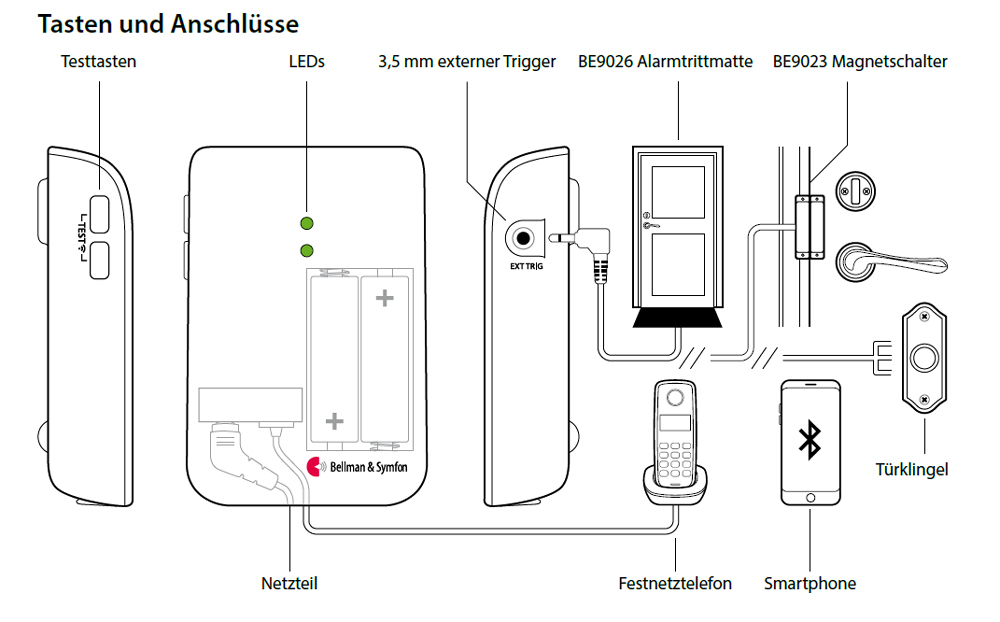 Tasten und Anschlüsse

Testtasten

LEDs

3,5 mm externer Trigger

BE9026 Alarmtrittmatte

BE9023 Magnetschalter

TEST

EXT TRIG

Bellman & Symfon

Türklingel

Netzteil

Festnetztelefon

Smartphone